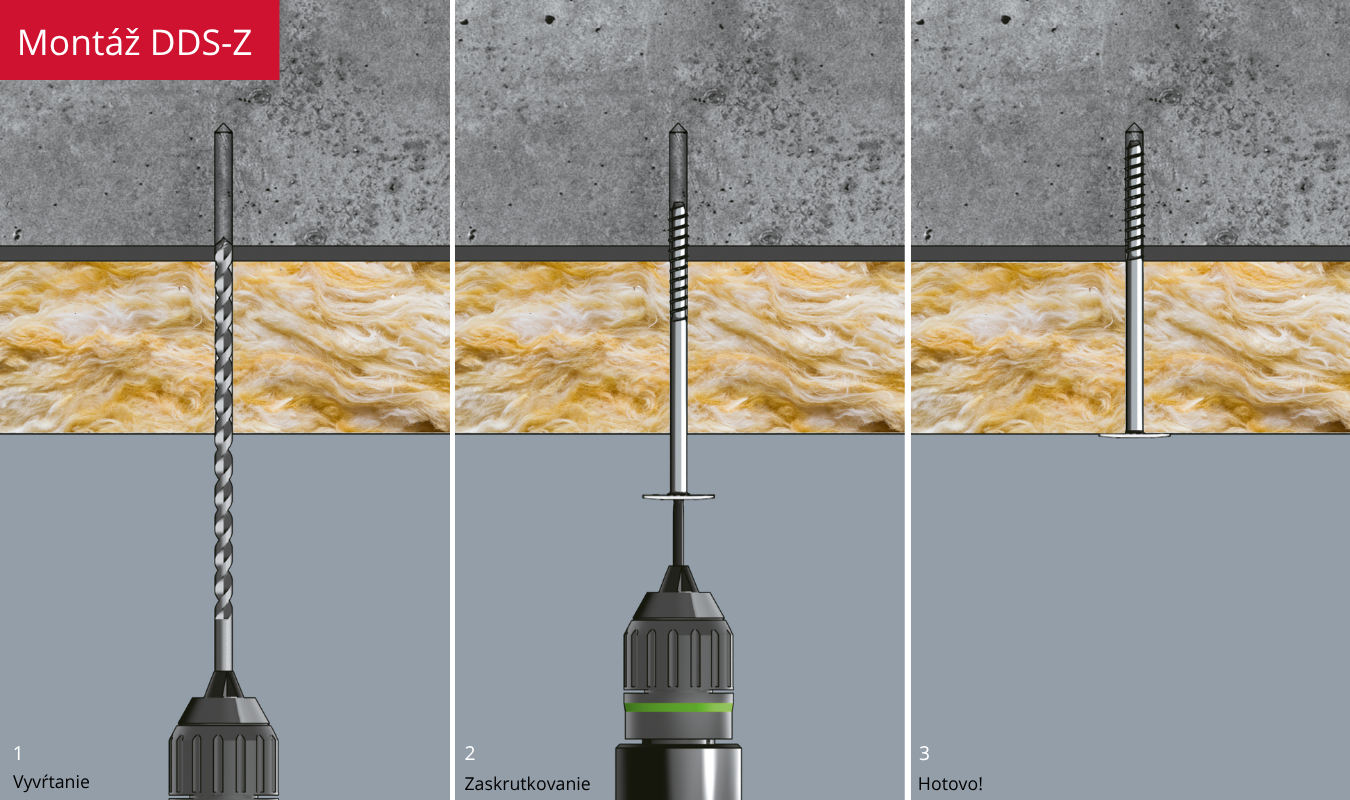 Montáž DDS-Z

1
Vyvŕtanie

2
Zaskrutkovanie

3
Hotovo!